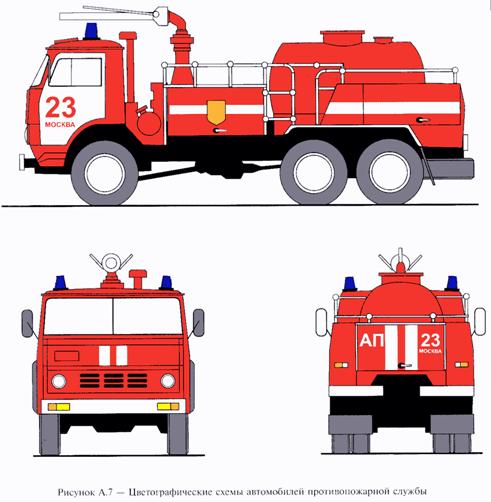 23
МОСКВА

АП
23
МОСКВА

Рисунок А.7 — Цветографические схемы автомобилей противопожарной службы