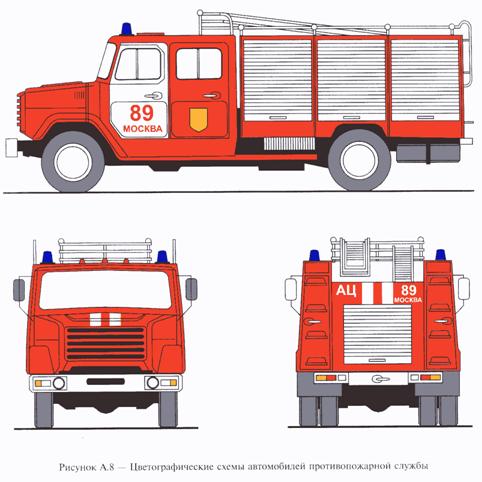 89
МОСКВА

АЦ

89
МОСКВА

Рисунок А.8 — Цветографические схемы автомобилей противопожарной службы